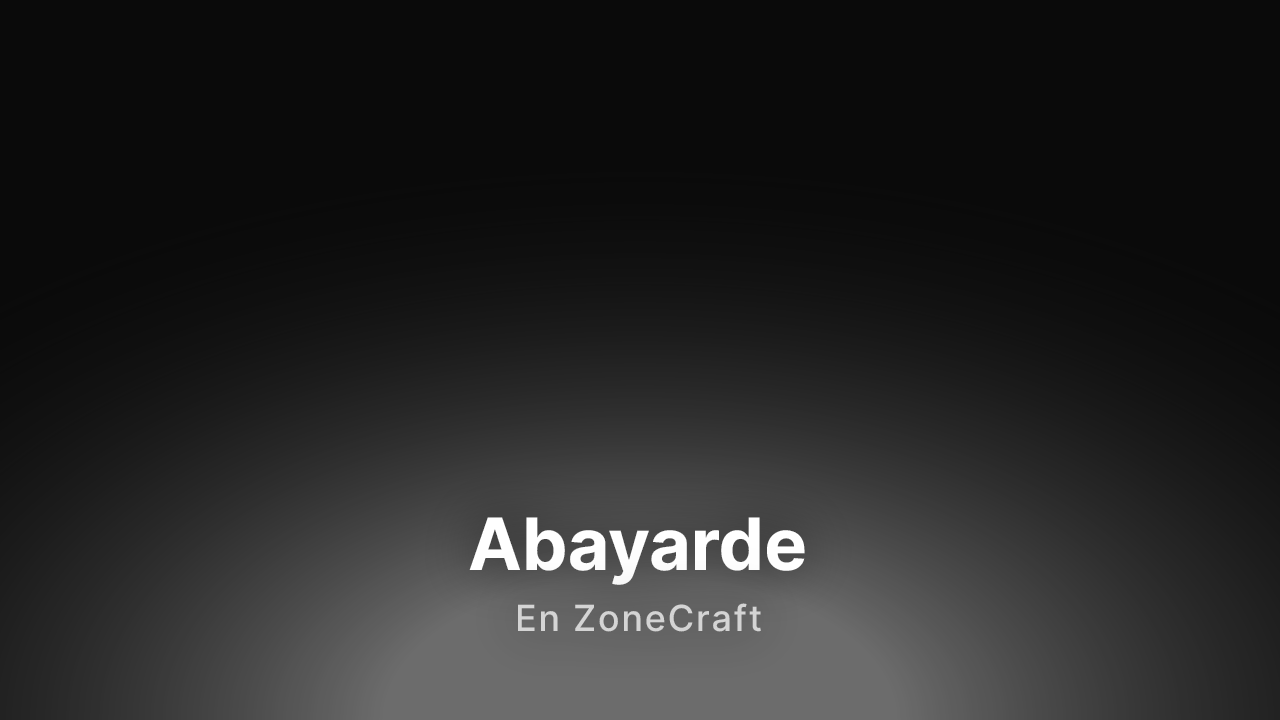 Abayarde

En ZoneCraft